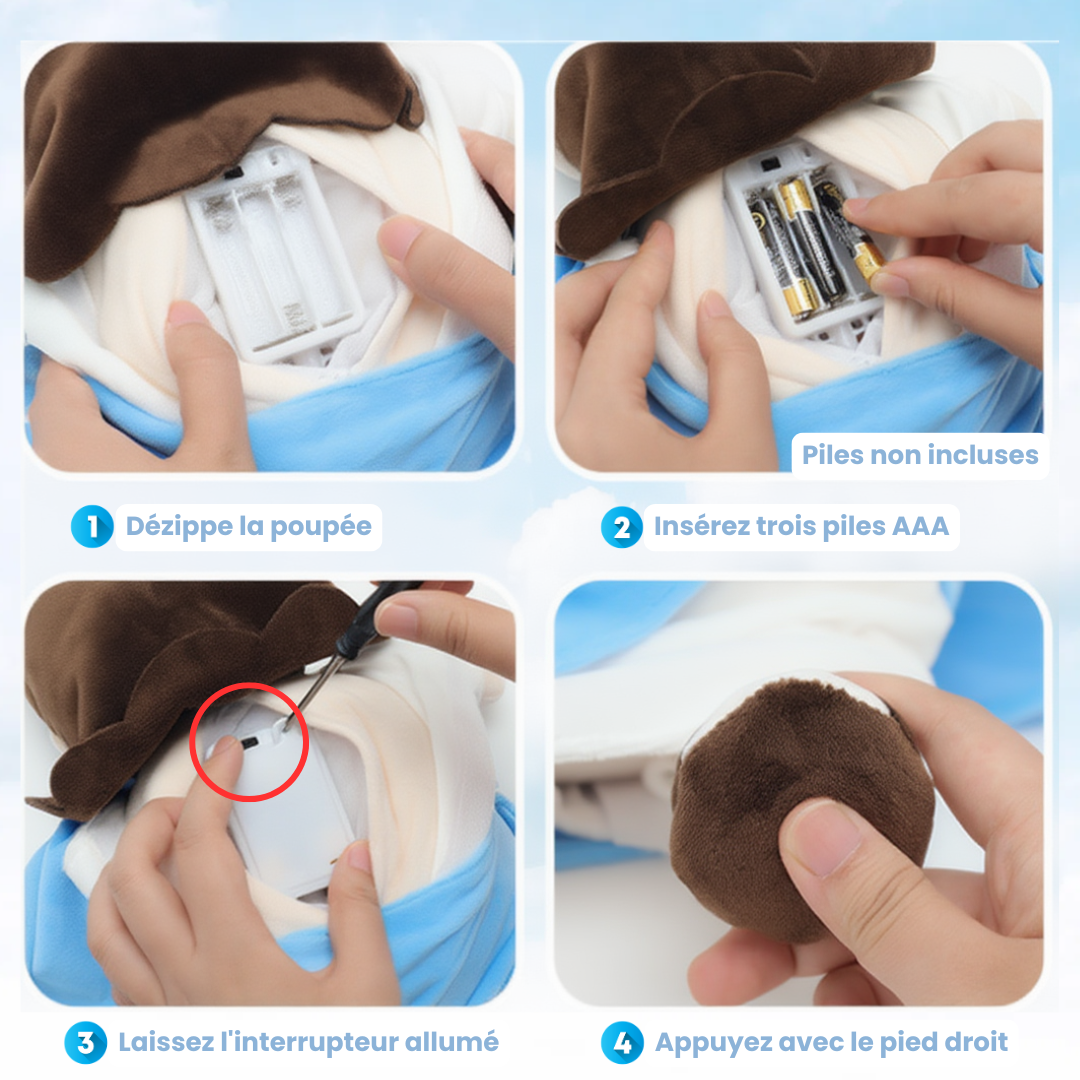 Piles non incluses

1 Dézippe la poupée

2 Insérez trois piles AAA

3 Laissez l'interrupteur allumé

4 Appuyez avec le pied droit